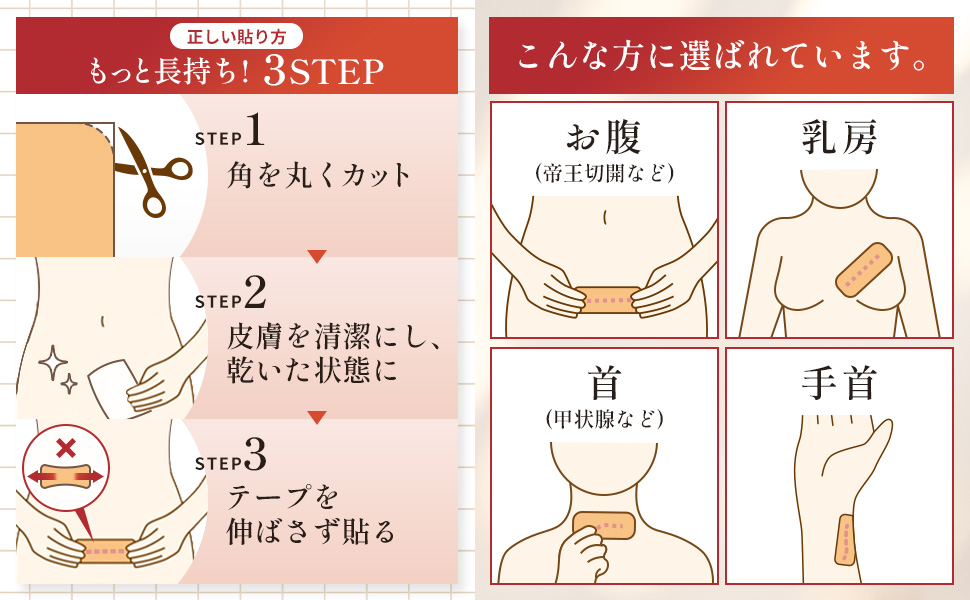 正しい貼り方
もっと長持ち！ 3STEP

STEP1
角を丸くカット

STEP2
皮膚を清潔にし、乾いた状態に

STEP3
テープを伸ばさず貼る

こんな方に選ばれています。

お腹
（帝王切開など）

乳房

首
（甲状腺など）

手首